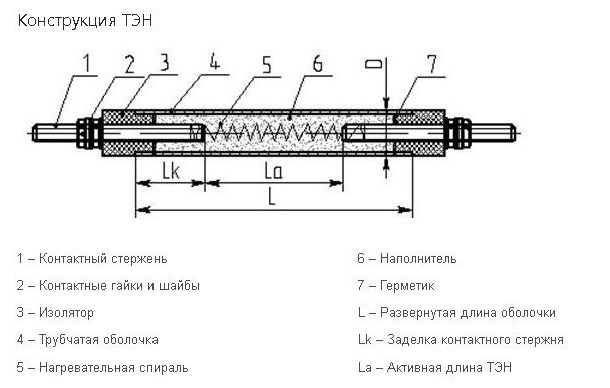 Конструкция ТЭН

1 2 3 4 5 6 D 7

Lk La L

1 – Контактный стержень
2 – Контактные гайки и шайбы
3 – Изолятор
4 – Трубчатая оболочка
5 – Нагревательная спираль

6 – Наполнитель
7 – Герметик
L – Развернутая длина оболочки
Lk – Заделка контактного стержня
La – Активная длина ТЭН