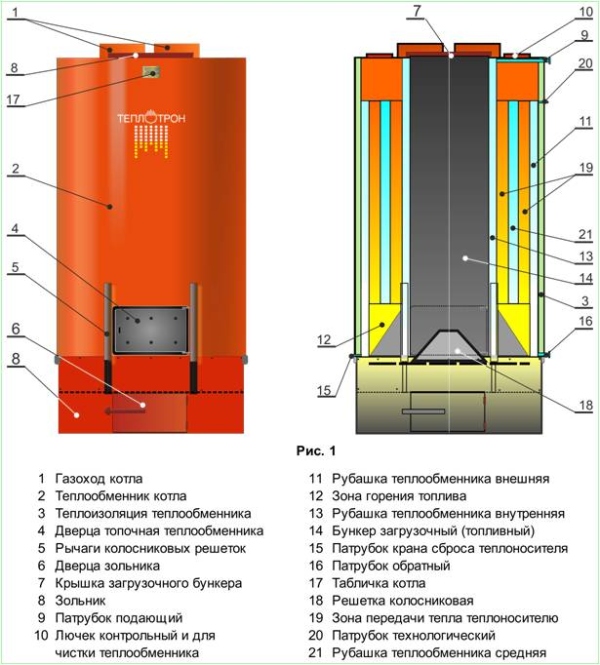 1
8
17
ТЕПЛОТРОН
2
4
5
6
8

7
10
9
20
11
19
21
13
14
3
16
12
15
18

Рис. 1

1 Газоход котла
2 Теплообменник котла
3 Теплоизоляция теплообменника
4 Дверца топочная теплообменника
5 Рычаги колосниковых решеток
6 Дверца зольника
7 Крышка загрузочного бункера
8 Зольник
9 Патрубок подающий
10 Лючек контрольный и для чистки теплообменника

11 Рубашка теплообменника внешняя
12 Зона горения топлива
13 Рубашка теплообменника внутренняя
14 Бункер загрузочный (топливный)
15 Патрубок крана сброса теплоносителя
16 Патрубок обратный
17 Табличка котла
18 Решетка колосниковая
19 Зона передачи тепла теплоносителю
20 Патрубок технологический
21 Рубашка теплообменника средняя