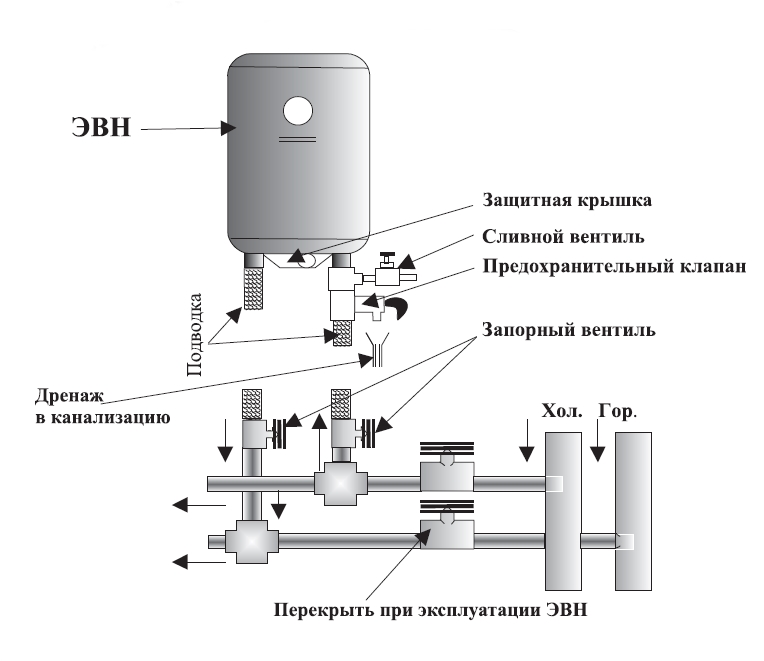 ЭВН

Защитная крышка

Сливной вентиль

Предохранительный клапан

Подводка

Запорный вентиль

Дренаж в канализацию

Хол.

Гор.

Перекрыть при эксплуатации ЭВН