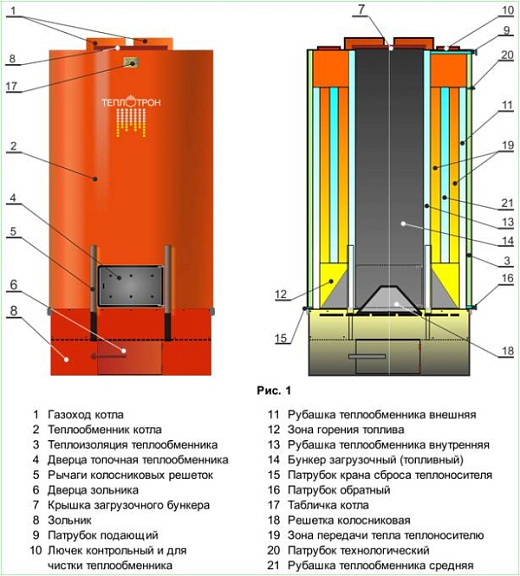 1
8
17
ТЕПЛОТРОН
2
4
5
6
8

7
10
9
20
11
19
21
13
14
3
16
12
15
18

Рис. 1

1 Газоход котла
2 Теплообменник котла
3 Теплоизоляция теплообменника
4 Дверца топочная теплообменника
5 Рычаги колосниковых решеток
6 Дверца зольника
7 Крышка загрузочного бункера
8 Зольник
9 Патрубок подающий
10 Лючек контрольный и для чистки теплообменника

11 Рубашка теплообменника внешняя
12 Зона горения топлива
13 Рубашка теплообменника внутренняя
14 Бункер загрузочный (топливный)
15 Патрубок крана сброса теплоносителя
16 Патрубок обратный
17 Табличка котла
18 Решетка колосниковая
19 Зона передачи тепла теплоносителю
20 Патрубок технологический
21 Рубашка теплообменника средняя